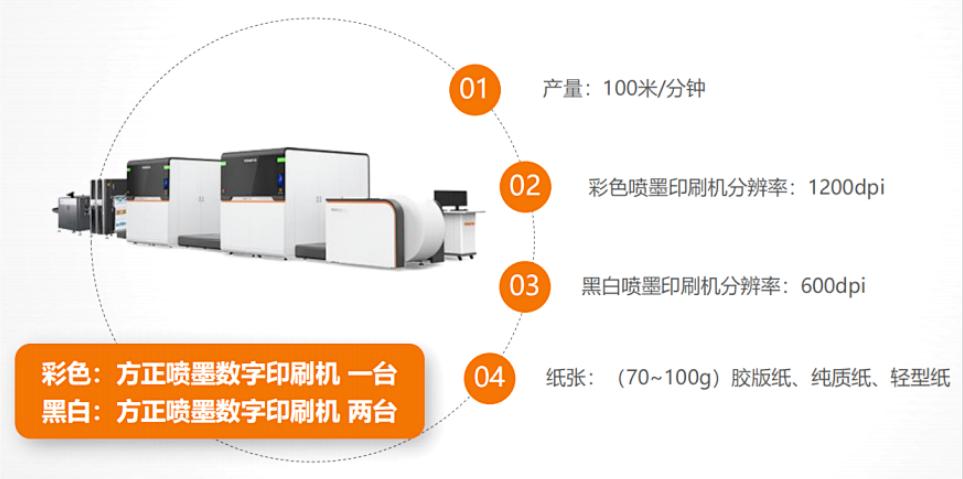 01

产量：100米/分钟

02

彩色喷墨印刷机分辨率：1200dpi

03

黑白喷墨印刷机分辨率：600dpi

04

纸张：（70~100g）胶版纸、纯质纸、轻型纸

彩色：方正喷墨数字印刷机 一台
黑白：方正喷墨数字印刷机 两台